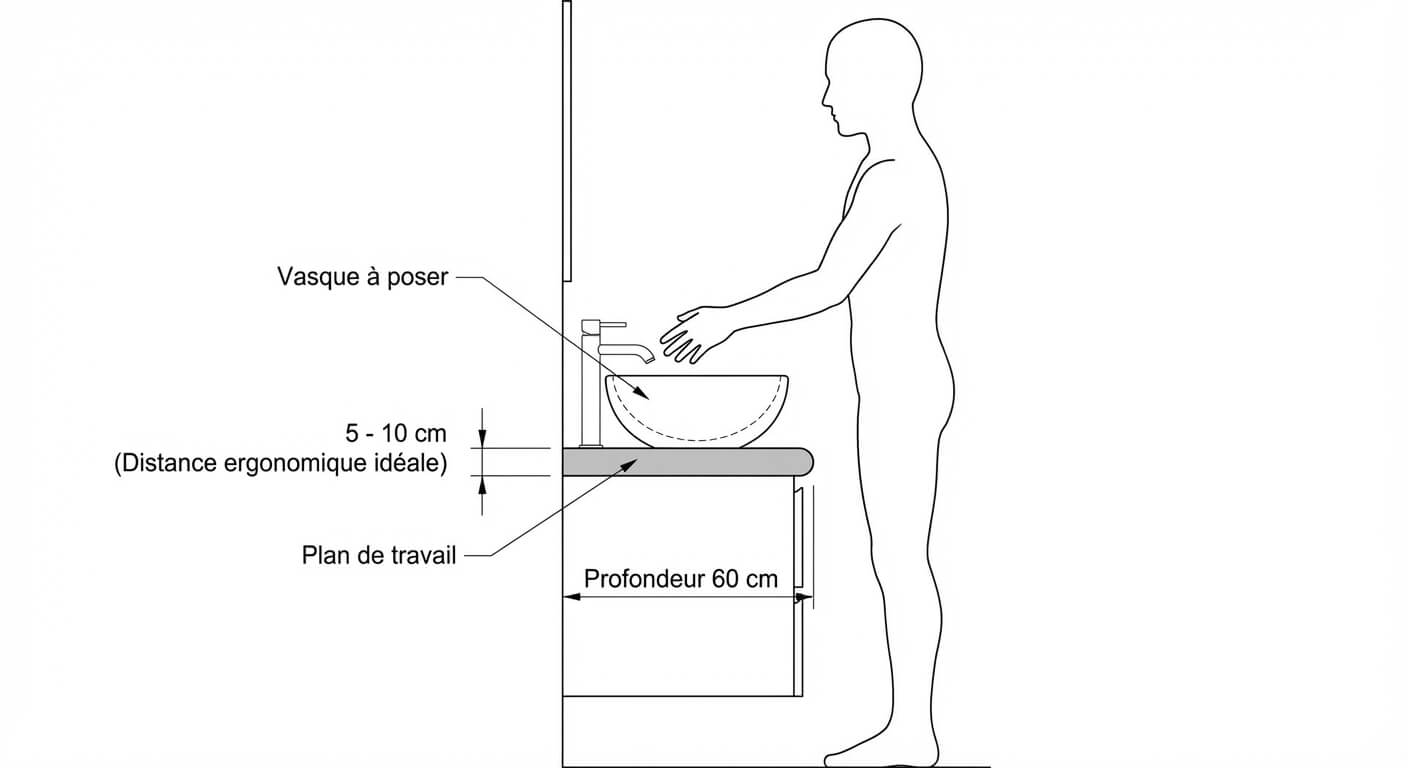 Vasque à poser

5 - 10 cm
(Distance ergonomique idéale)

Plan de travail

Profondeur 60 cm