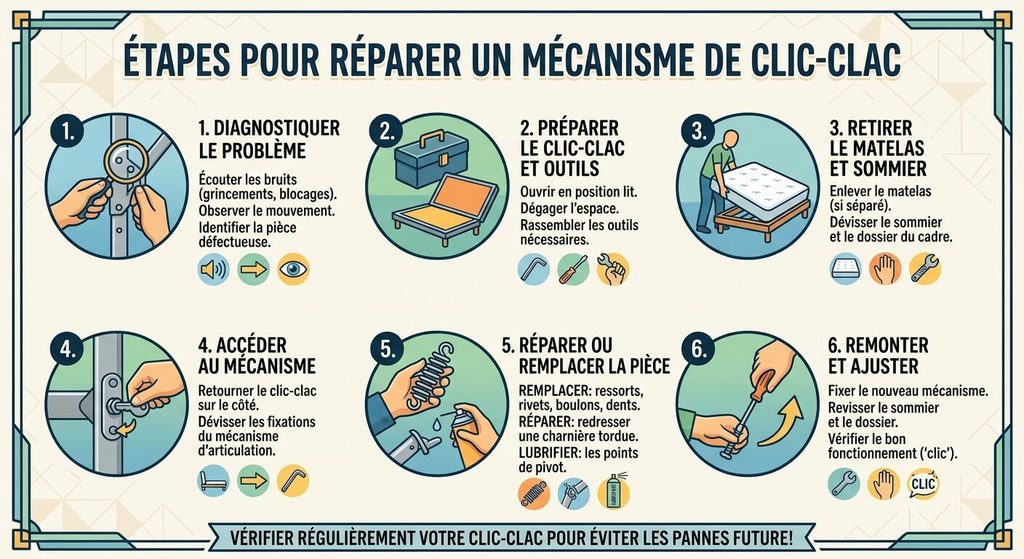 ÉTAPES POUR RÉPARER UN MÉCANISME DE CLIC-CLAC

1.

1. DIAGNOSTIQUER LE PROBLÈME

Écouter les bruits (grincements, blocages). Observer le mouvement. Identifier la pièce défectueuse.

2.

2. PRÉPARER LE CLIC-CLAC ET OUTILS

Ouvrir en position lit. Dégager l'espace. Rassembler les outils nécessaires.

3.

3. RETIRER LE MATELAS ET SOMMIER

Enlever le matelas (si séparé). Dévisser le sommier et le dossier du cadre.

4.

4. ACCÉDER AU MÉCANISME

Retourner le clic-clac sur le côté. Dévisser les fixations du mécanisme d'articulation.

5.

5. RÉPARER OU REMPLACER LA PIÈCE

REMPLACER: ressorts, rivets, boulons, dents. RÉPARER: redresser une charnière tordue. LUBRIFIER: les points de pivot.

6.

6. REMONTER ET AJUSTER

Fixer le nouveau mécanisme. Revisser le sommier et le dossier. Vérifier le bon fonctionnement ('clic').

CLIC

VÉRIFIER RÉGULIÈREMENT VOTRE CLIC-CLAC POUR ÉVITER LES PANNES FUTURE!